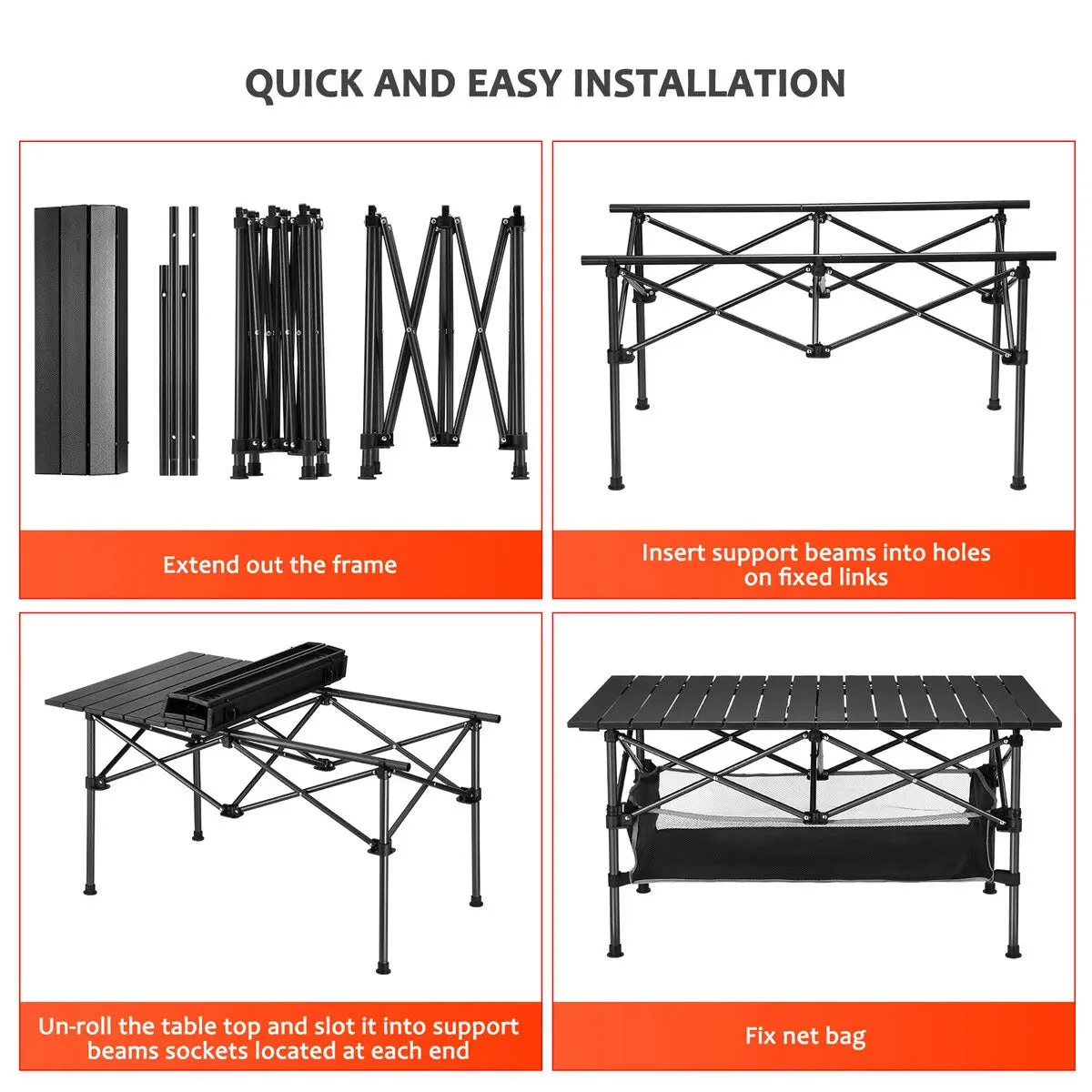 QUICK AND EASY INSTALLATION

Extend out the frame

Insert support beams into holes on fixed links

Un-roll the table top and slot it into support beams sockets located at each end

Fix net bag